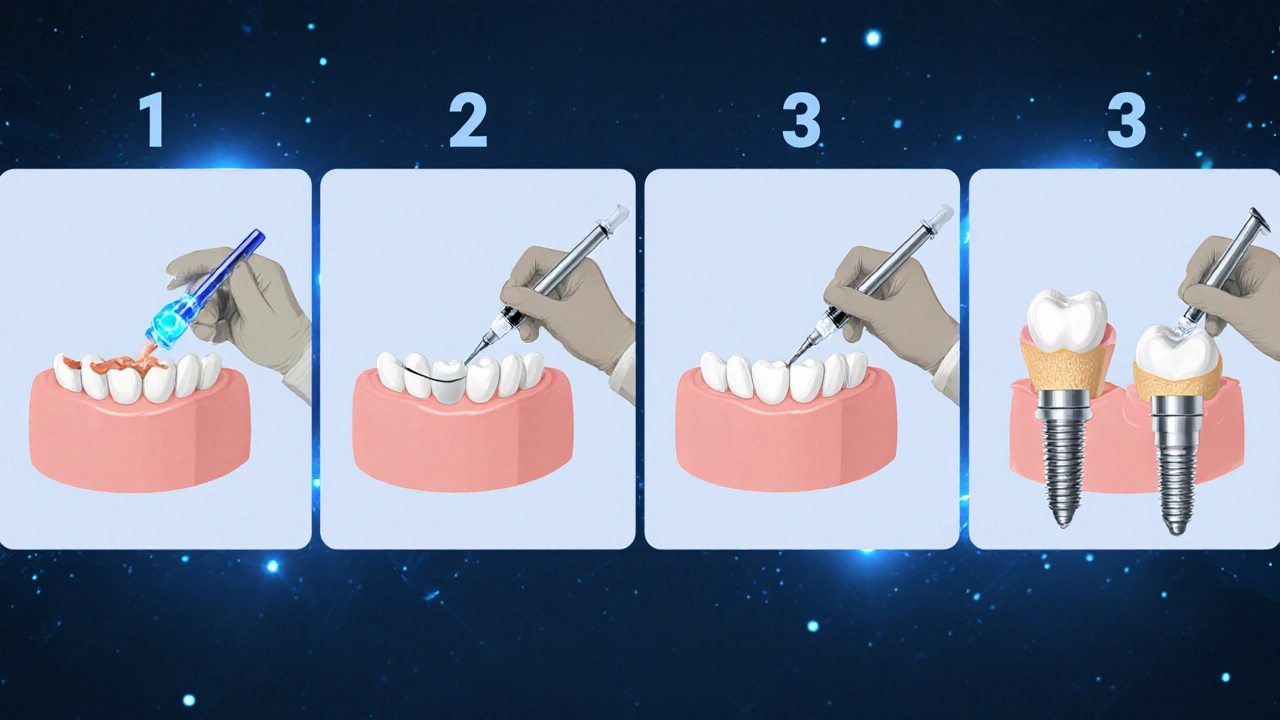 1

2

3

3